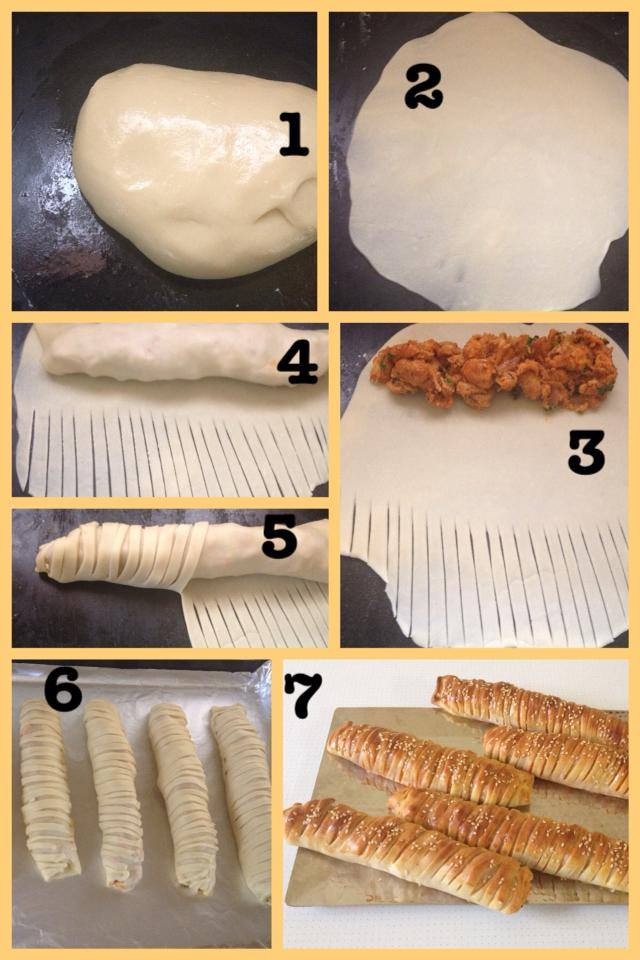 1
2
4
3
5
6
7